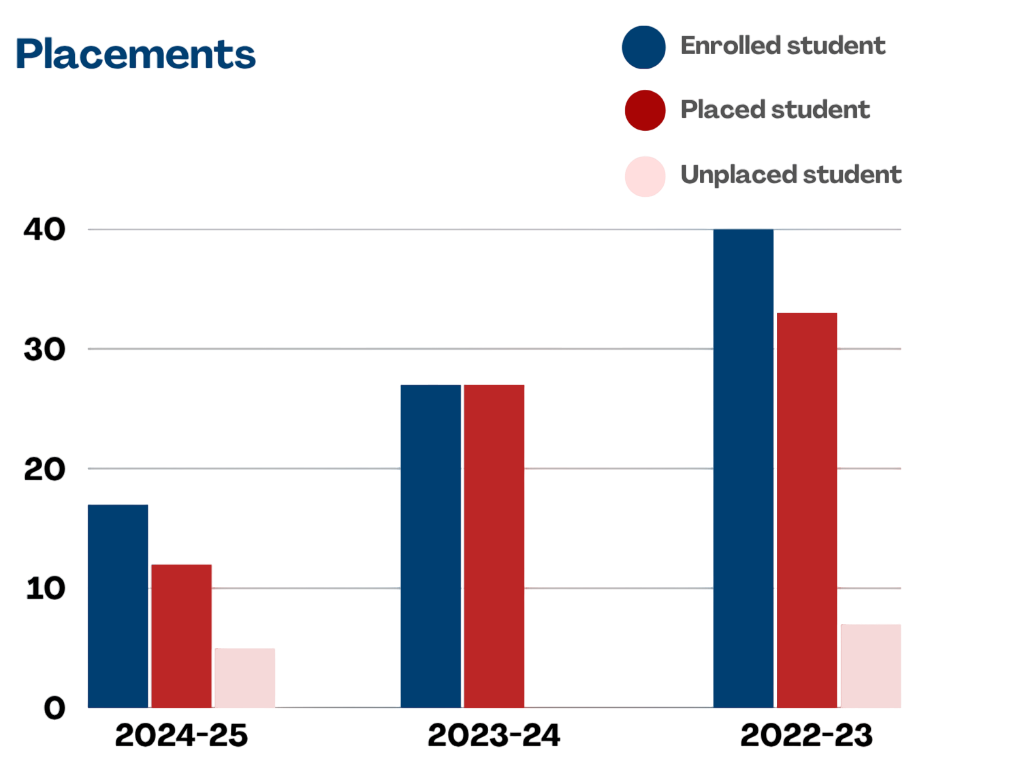 Placements

Enrolled student
Placed student
Unplaced student

40
30
20
10
0

2024-25
2023-24
2022-23